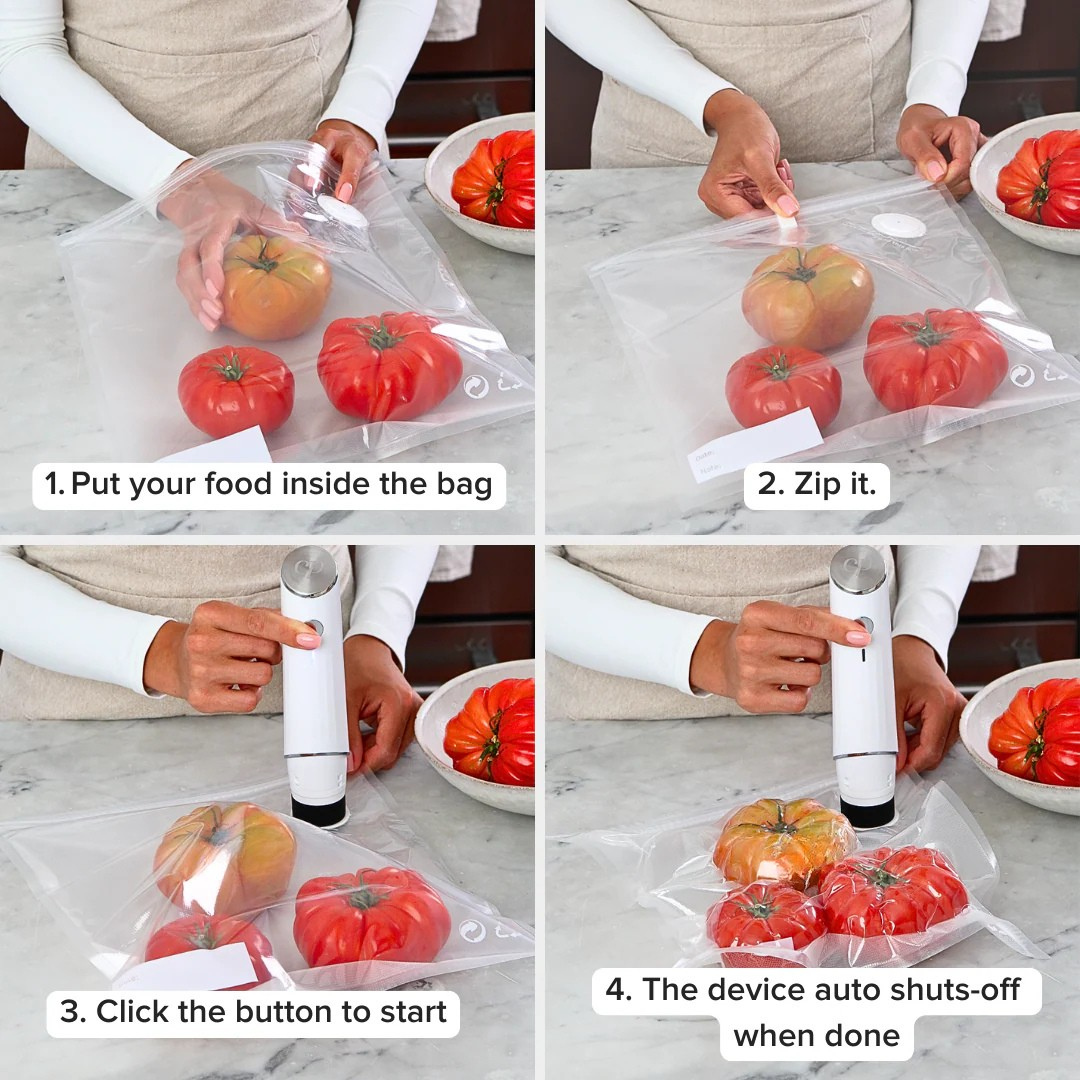 1. Put your food inside the bag

2. Zip it.

3. Click the button to start

4. The device auto shuts-off when done